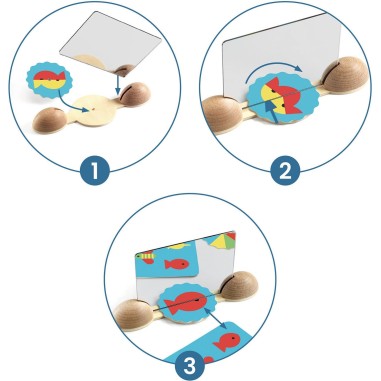 1

2

3